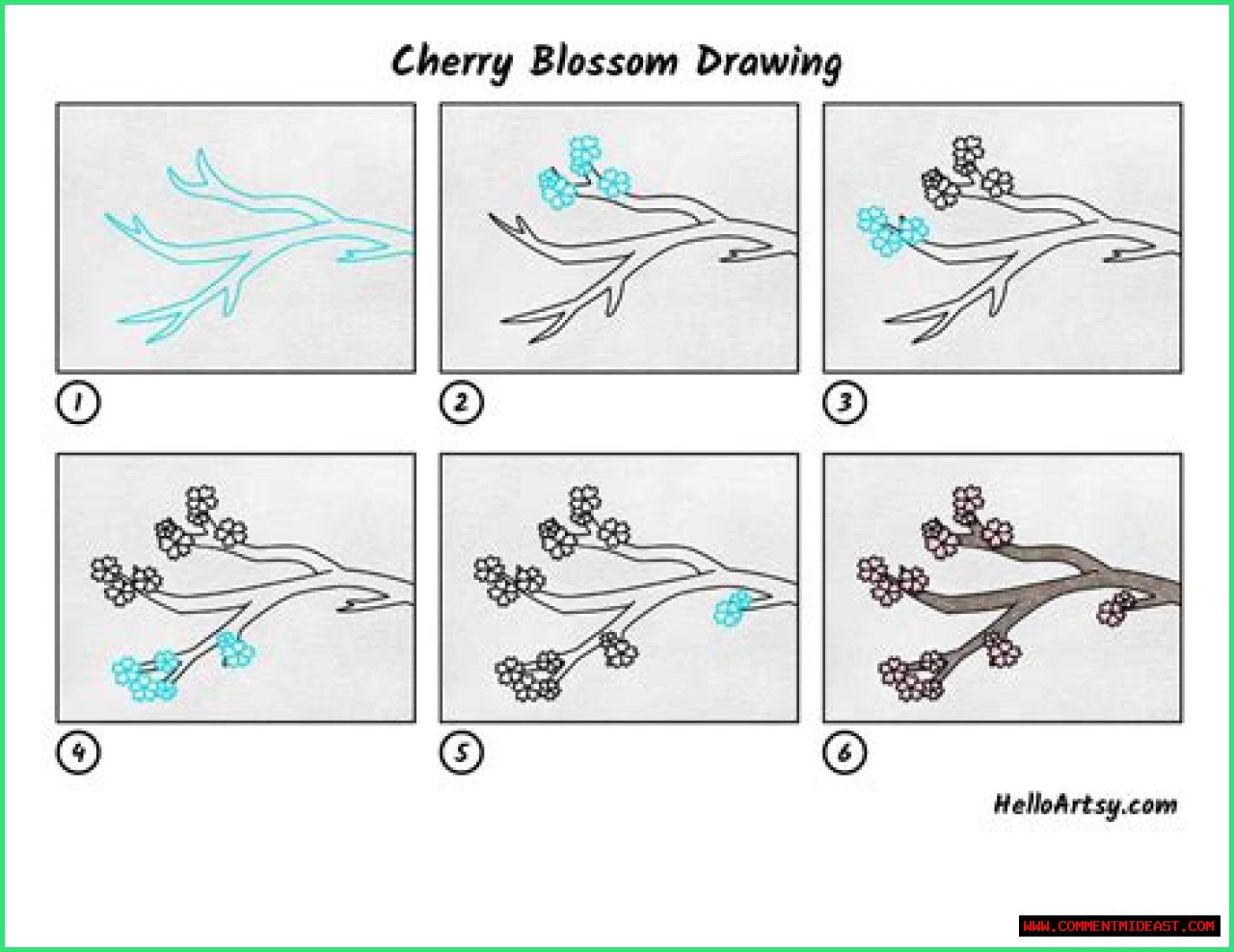 Cherry Blossom Drawing

1

2

3

4

5

6

HelloArtsy.com

WWW.COMMENTMIDEAST.COM